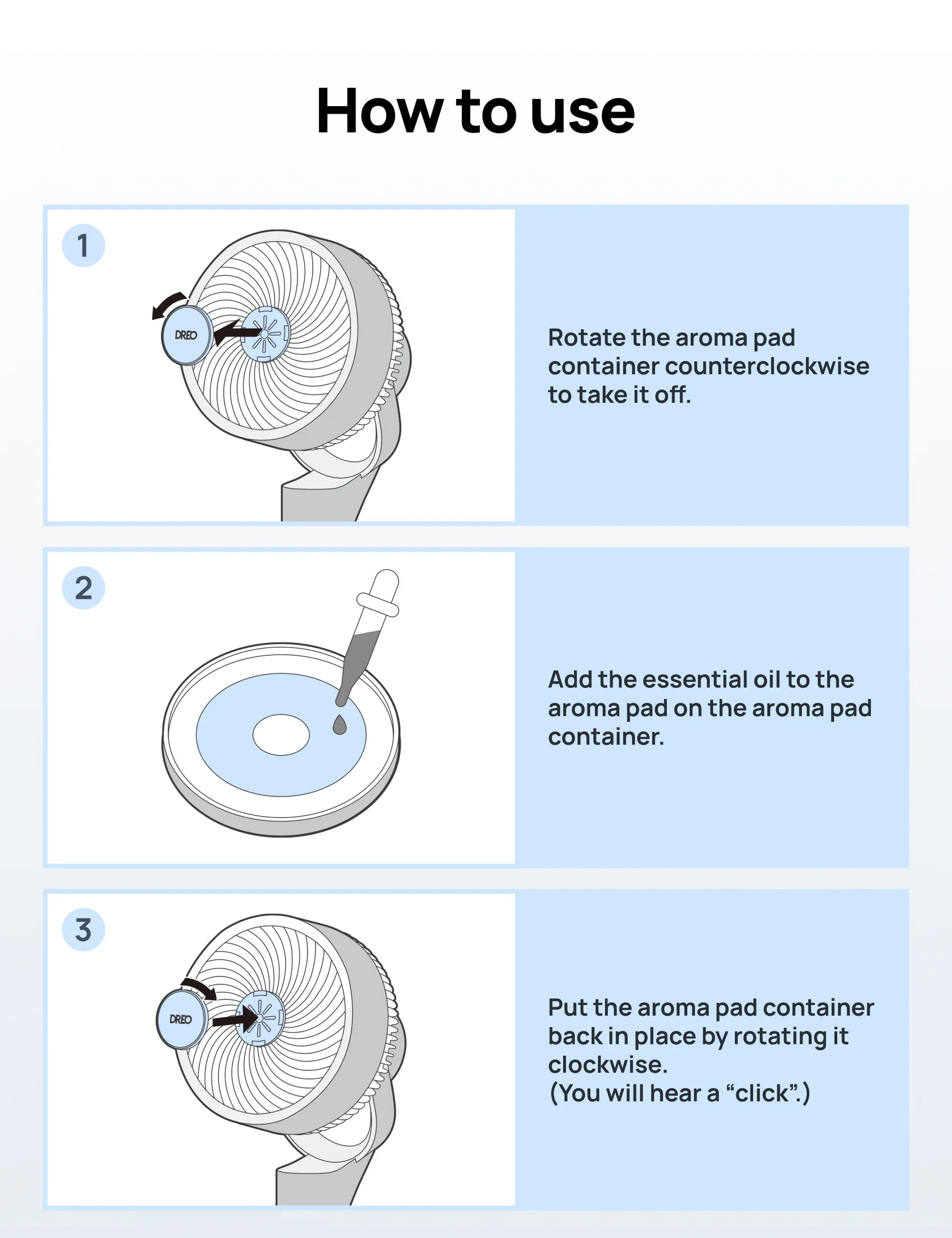 How to use

1

DREO

Rotate the aroma pad container counterclockwise to take it off.

2

Add the essential oil to the aroma pad on the aroma pad container.

3

DREO

Put the aroma pad container back in place by rotating it clockwise.
(You will hear a “click”.)